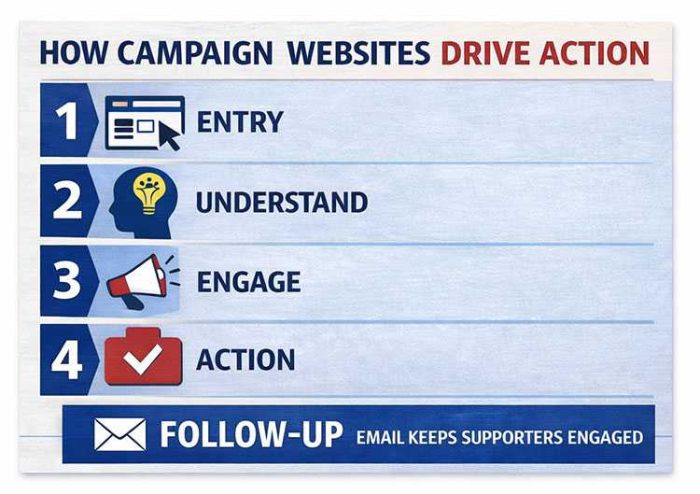 HOW CAMPAIGN WEBSITES DRIVE ACTION

1 ENTRY

2 UNDERSTAND

3 ENGAGE

4 ACTION

FOLLOW-UP EMAIL KEEPS SUPPORTERS ENGAGED